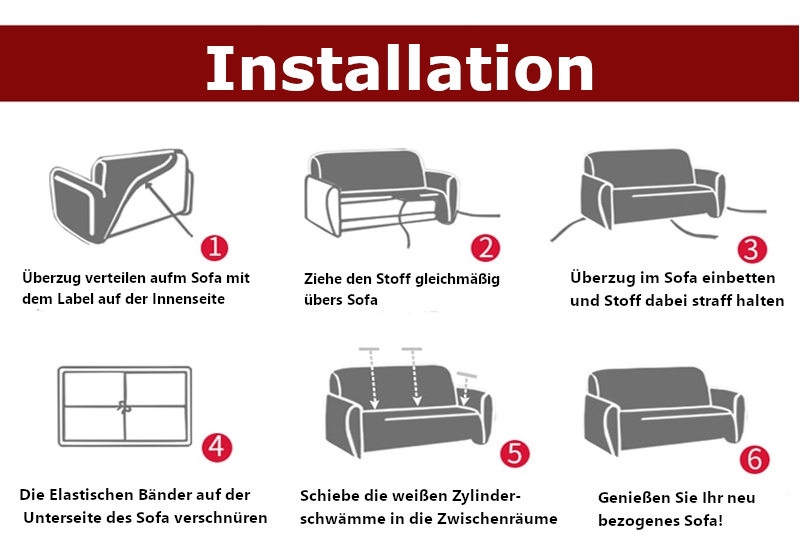 Installation

1
Überzug verteilen aufm Sofa mit dem Label auf der Innenseite

2
Ziehe den Stoff gleichmäßig übers Sofa

3
Überzug im Sofa einbetten und Stoff dabei straff halten

4
Die Elastischen Bänder auf der Unterseite des Sofa verschnüren

5
Schiebe die weißen Zylinderschwämme in die Zwischenräume

6
Genießen Sie Ihr neu bezogenes Sofa!